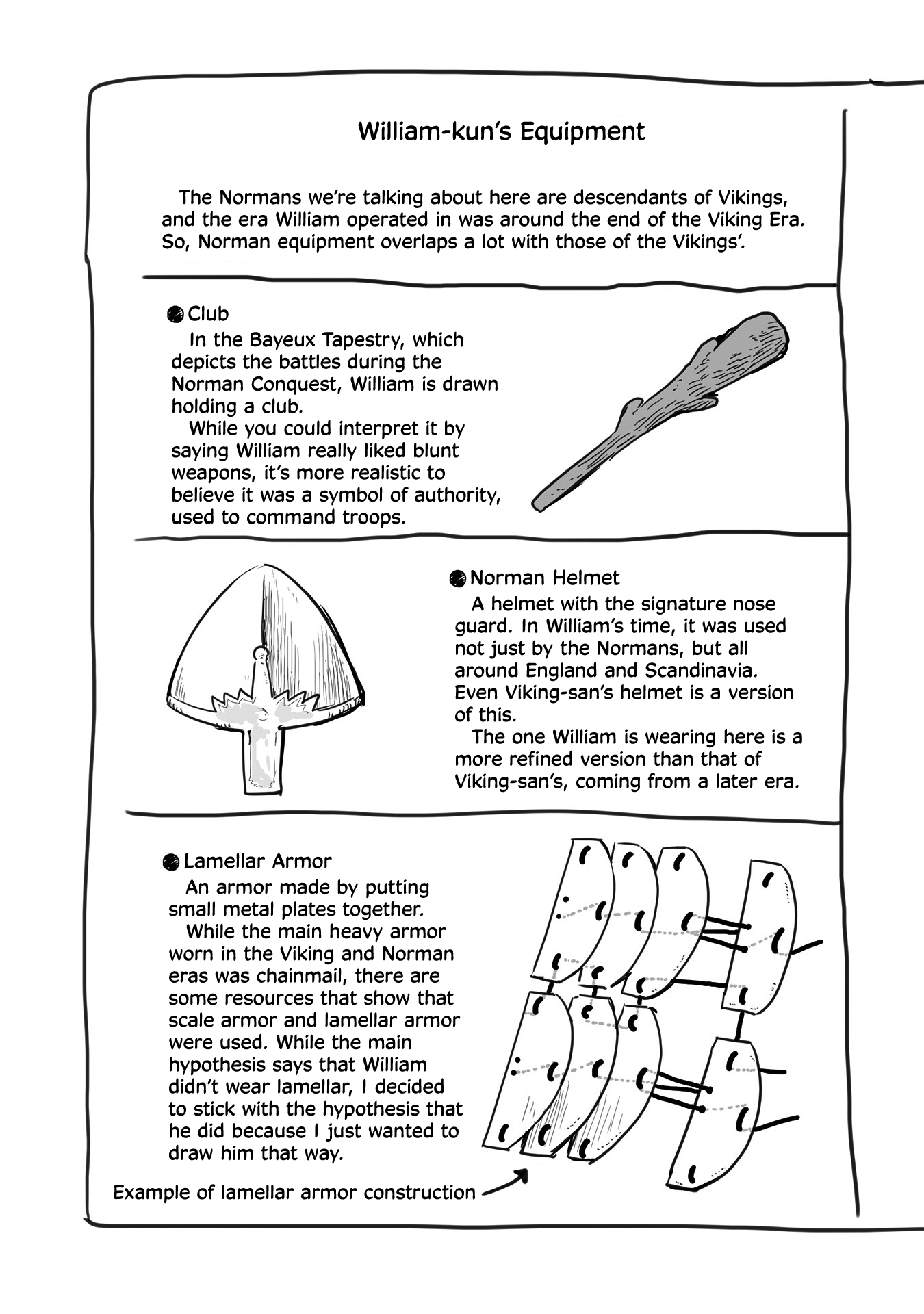 William-kun's Equipment

The Normans we're talking about here are descendants of Vikings, and the era William operated in was around the end of the Viking Era. So, Norman equipment overlaps a lot with those of the Vikings'.

Club
In the Bayeux Tapestry, which depicts the battles during the Norman Conquest, William is drawn holding a club.
While you could interpret it by saying William really liked blunt weapons, it's more realistic to believe it was a symbol of authority, used to command troops.

Norman Helmet
A helmet with the signature nose guard. In William's time, it was used not just by the Normans, but all around England and Scandinavia. Even Viking-san's helmet is a version of this.
The one William is wearing here is a more refined version than that of Viking-san's, coming from a later era.

Lamellar Armor
An armor made by putting small metal plates together.
While the main heavy armor worn in the Viking and Norman eras was chainmail, there are some resources that show that scale armor and lamellar armor were used. While the main hypothesis says that William didn't wear lamellar, I decided to stick with the hypothesis that he did because I just wanted to draw him that way.

Example of lamellar armor construction