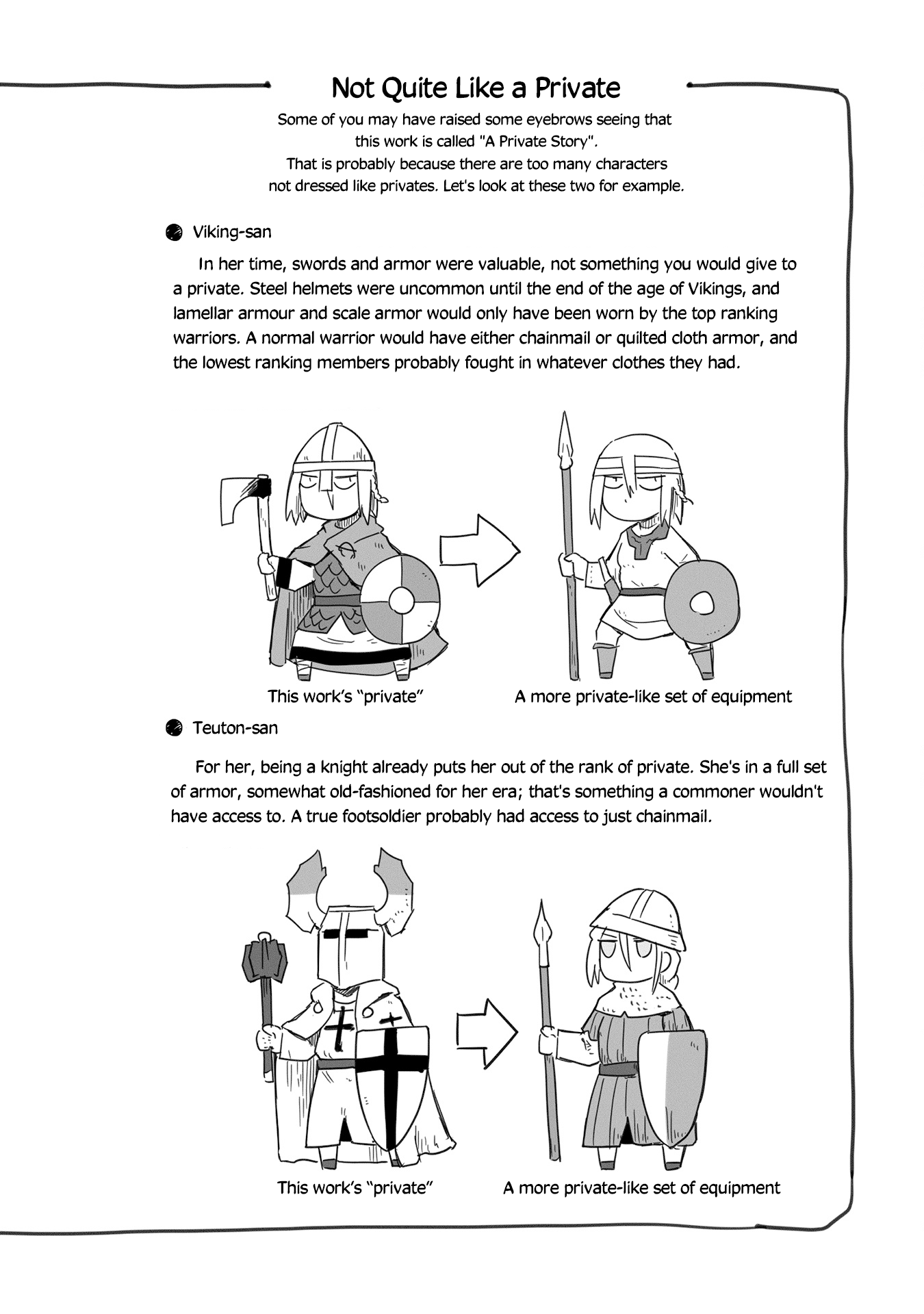 Not Quite Like a Private

Some of you may have raised some eyebrows seeing that this work is called "A Private Story". That is probably because there are too many characters not dressed like privates. Let's look at these two for example.

Viking-san

In her time, swords and armor were valuable, not something you would give to a private. Steel helmets were uncommon until the end of the age of Vikings, and lamellar armour and scale armor would only have been worn by the top ranking warriors. A normal warrior would have either chainmail or quilted cloth armor, and the lowest ranking members probably fought in whatever clothes they had.

This work's "private"

A more private-like set of equipment

Teuton-san

For her, being a knight already puts her out of the rank of private. She's in a full set of armor, somewhat old-fashioned for her era; that's something a commoner wouldn't have access to. A true footsoldier probably had access to just chainmail.

This work's "private"

A more private-like set of equipment