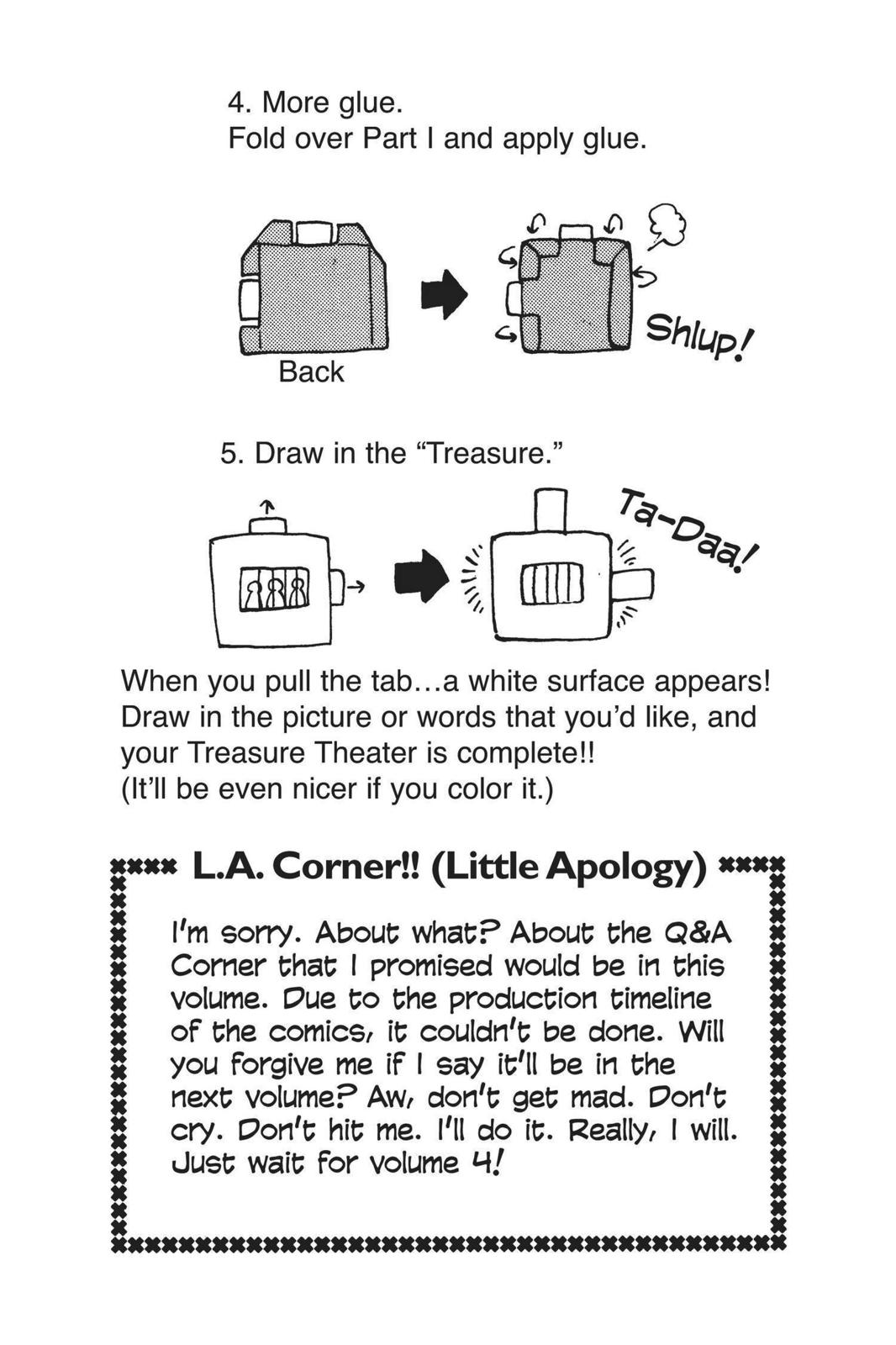 4. More glue.
Fold over Part I and apply glue.

Back

Shlup!

5. Draw in the "Treasure."

Ta-Daa!

When you pull the tab…a white surface appears! Draw in the picture or words that you'd like, and your Treasure Theater is complete!! (It'll be even nicer if you color it.)

L.A. Corner!! (Little Apology)

I'm sorry. About what? About the Q&A Corner that I promised would be in this volume. Due to the production timeline of the comics, it couldn't be done. Will you forgive me if I say it'll be in the next volume? Aw, don't get mad. Don't cry. Don't hit me. I'll do it. Really, I will. Just wait for volume 4!