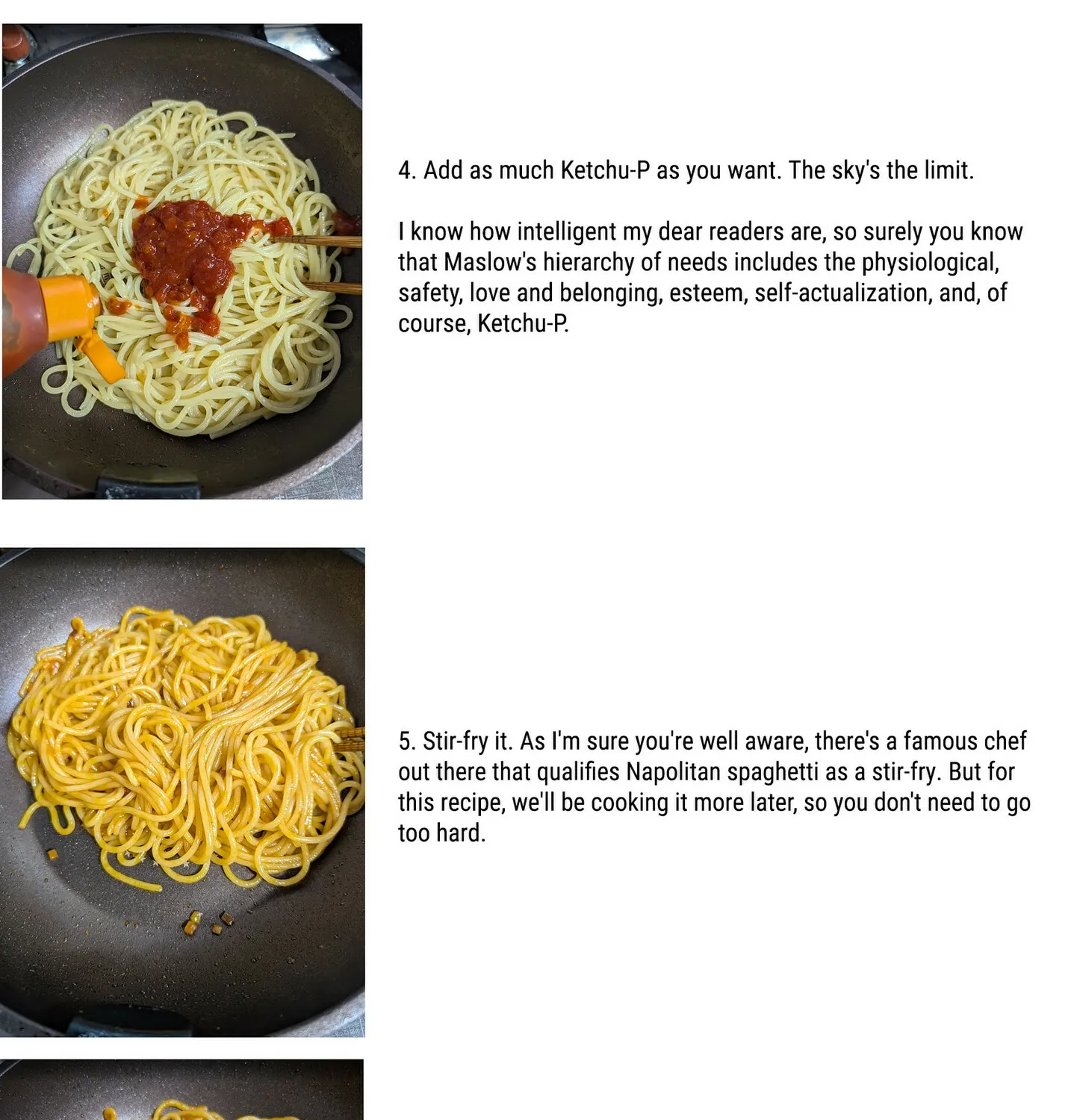 4. Add as much Ketchu-P as you want. The sky's the limit.

I know how intelligent my dear readers are, so surely you know that Maslow's hierarchy of needs includes the physiological, safety, love and belonging, esteem, self-actualization, and, of course, Ketchu-P.

5. Stir-fry it. As I'm sure you're well aware, there's a famous chef out there that qualifies Napolitan spaghetti as a stir-fry. But for this recipe, we'll be cooking it more later, so you don't need to go too hard.