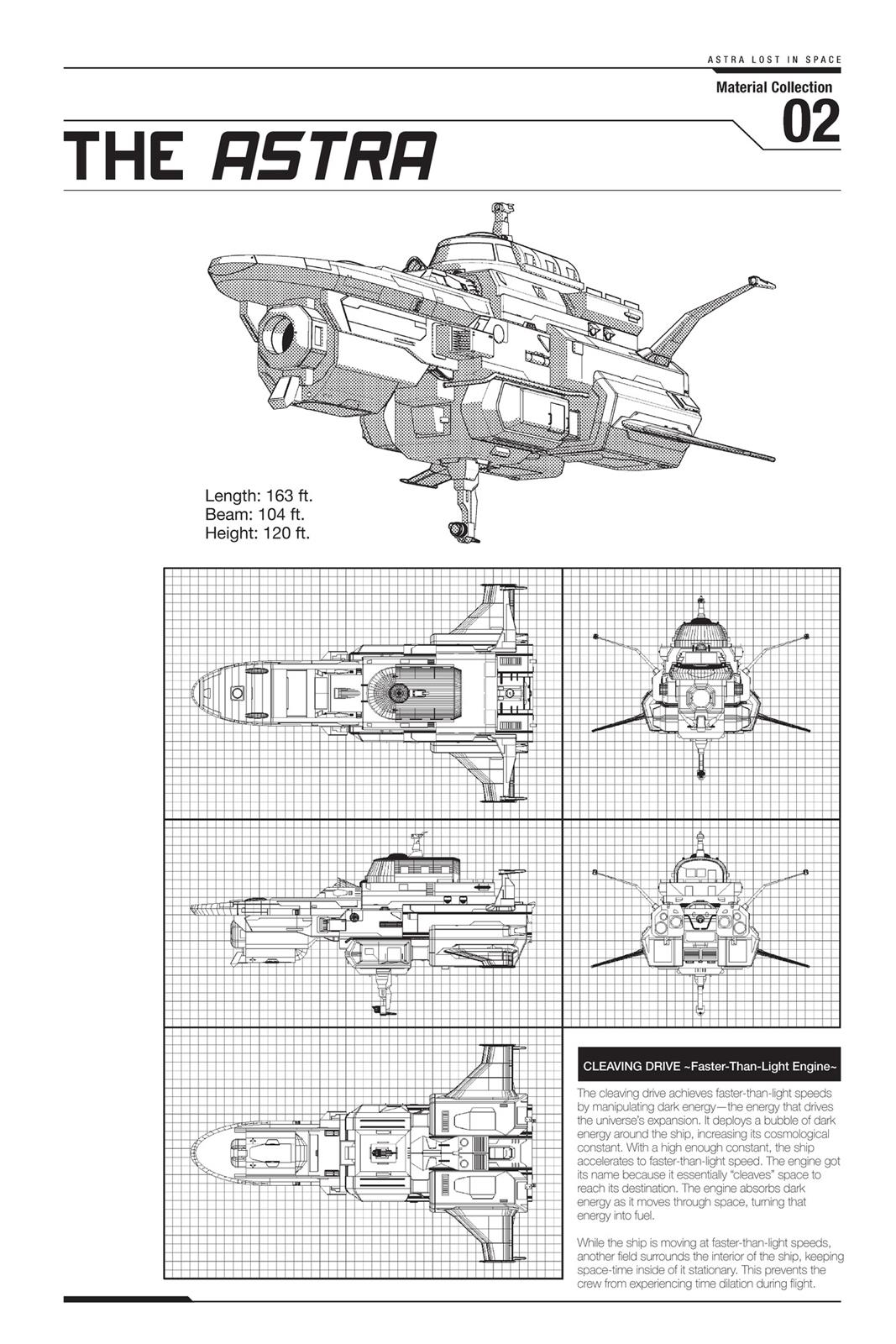 ASTRA LOST IN SPACE

Material Collection
02

THE ASTRA

Length: 163 ft.
Beam: 104 ft.
Height: 120 ft.

CLEAVING DRIVE ~Faster-Than-Light Engine~

The cleaving drive achieves faster-than-light speeds by manipulating dark energy—the energy that drives the universe's expansion. It deploys a bubble of dark energy around the ship, increasing its cosmological constant. With a high enough constant, the ship accelerates to faster-than-light speed. The engine got its name because it essentially "cleaves" space to reach its destination. The engine absorbs dark energy as it moves through space, turning that energy into fuel.

While the ship is moving at faster-than-light speeds, another field surrounds the interior of the ship, keeping space-time inside of it stationary. This prevents the crew from experiencing time dilation during flight.